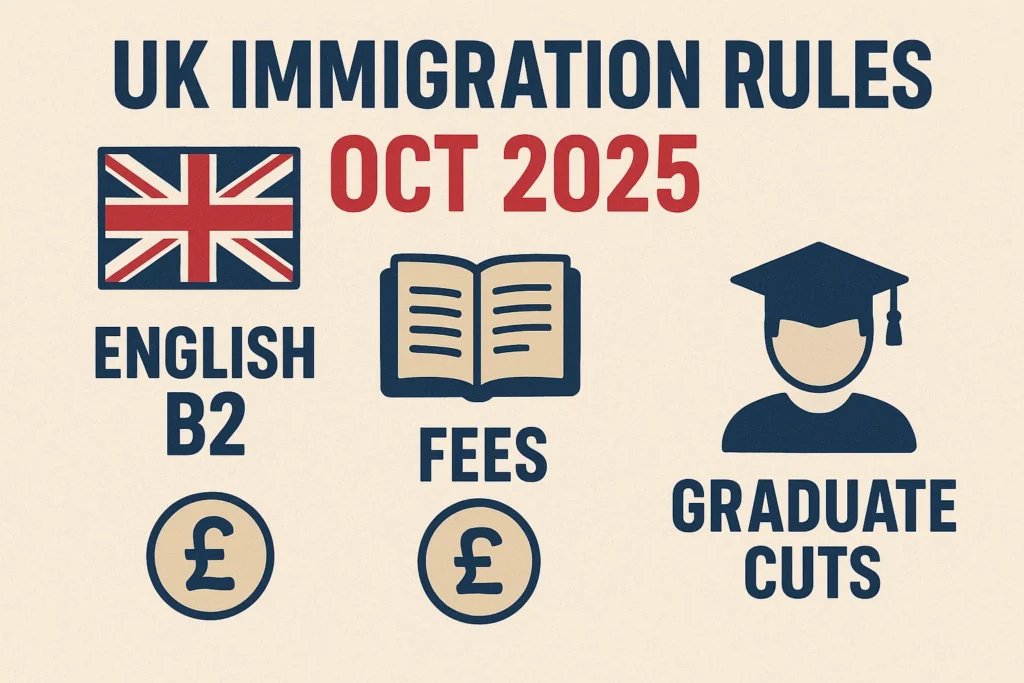 UK IMMIGRATION RULES
OCT 2025

ENGLISH
B2

£

FEES

£

GRADUATE
CUTS